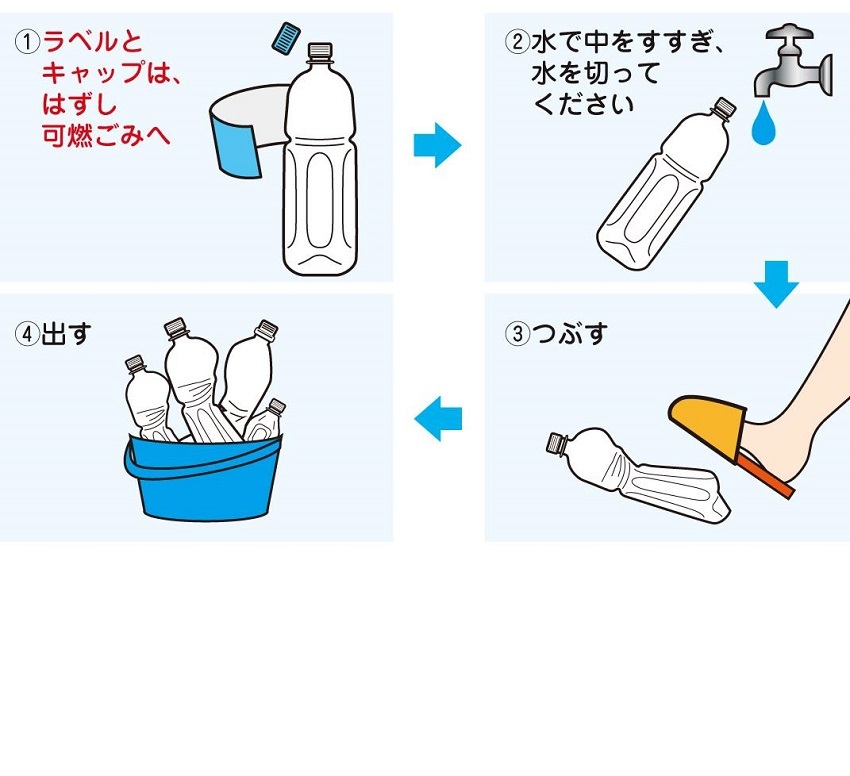 ①ラベルとキャップは、はずし可燃ごみへ

②水で中をすすぎ、水を切ってください

③つぶす

④出す